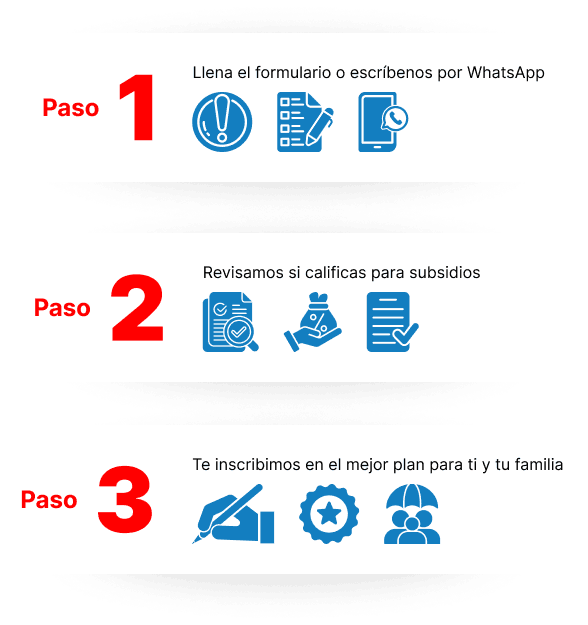 Paso 1

Llena el formulario o escríbenos por WhatsApp

Paso 2

Revisamos si calificas para subsidios

Paso 3

Te inscribimos en el mejor plan para ti y tu familia